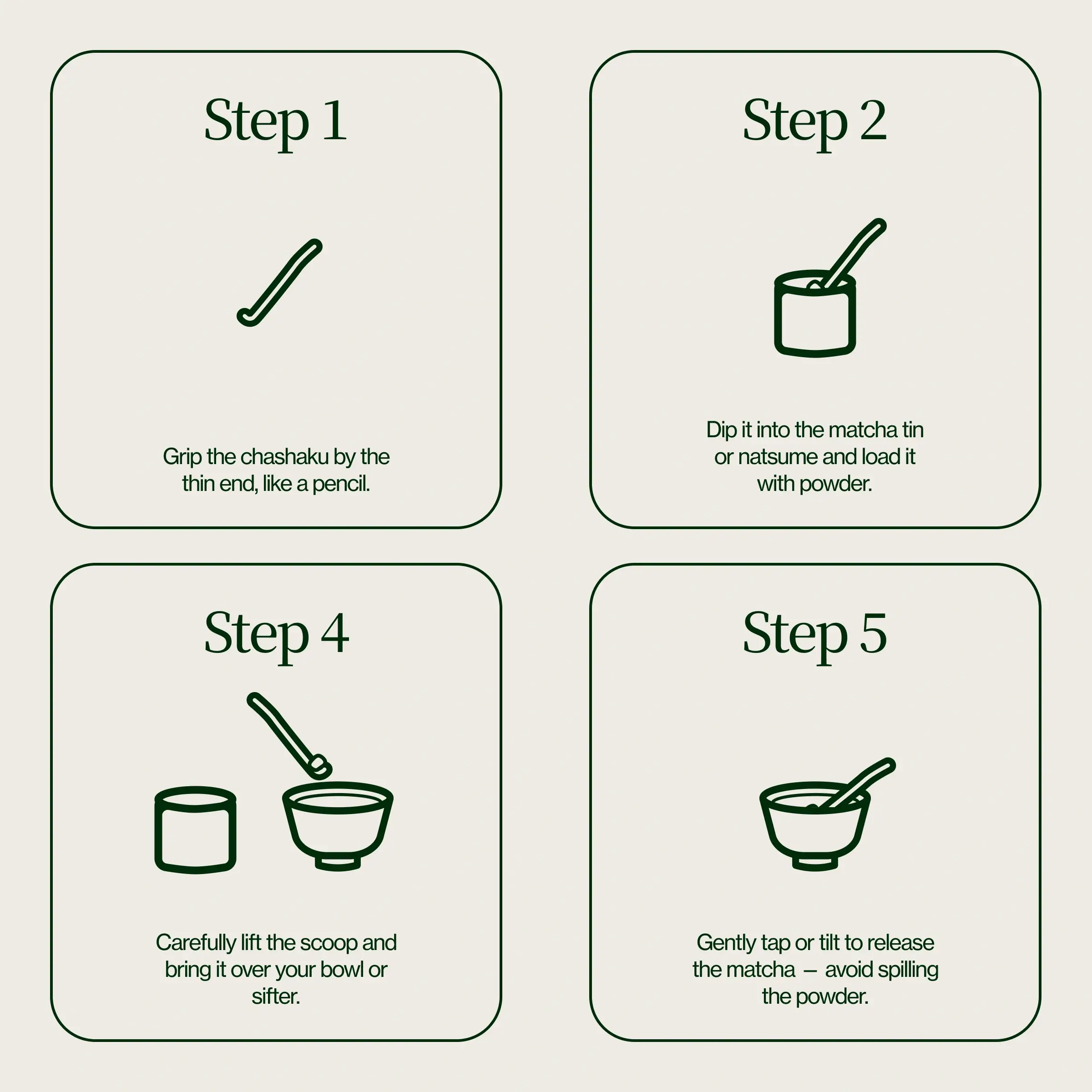 Step 1

Grip the chashaku by the thin end, like a pencil.

Step 2

Dip it into the matcha tin or natsume and load it with powder.

Step 4

Carefully lift the scoop and bring it over your bowl or sifter.

Step 5

Gently tap or tilt to release the matcha – avoid spilling the powder.